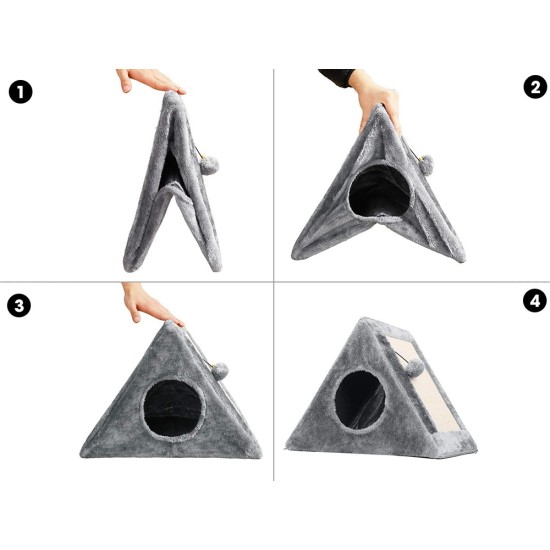 1

2

3

4