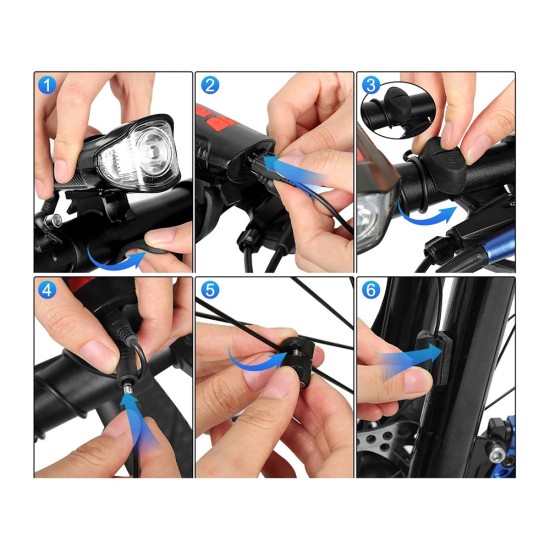 1
2
3
4
5
6