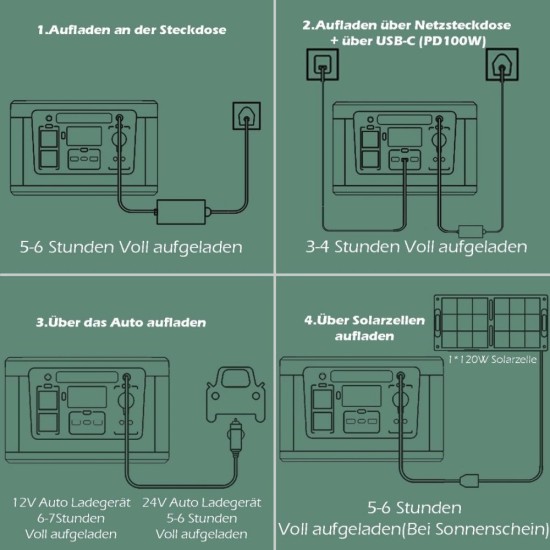 1.Aufladen an der Steckdose

5-6 Stunden Voll aufgeladen

2.Aufladen über Netzsteckdose + über USB-C (PD100W)

3-4 Stunden Voll aufgeladen

3.Über das Auto aufladen

12V Auto Ladegerät
6-7Stunden
Voll aufgeladen

24V Auto Ladegerät
5-6 Stunden
Voll aufgeladen

4.Über Solarzellen aufladen

1*120W Solarzelle

5-6 Stunden
Voll aufgeladen(Bei Sonnenschein)