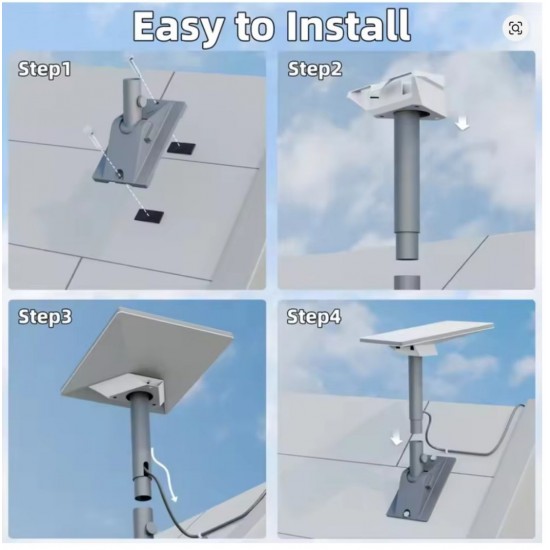 Easy to Install

Step1

Step2

Step3

Step4